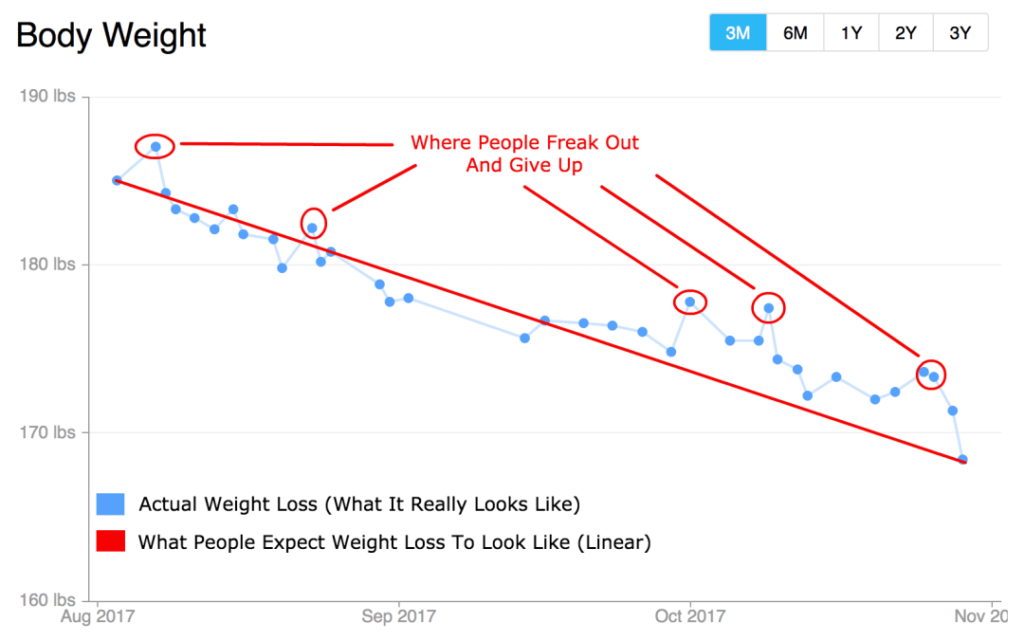 Body Weight

3M 6M 1Y 2Y 3Y

190 lbs
180 lbs
170 lbs
160 lbs

Where People Freak Out And Give Up

Actual Weight Loss (What It Really Looks Like)
What People Expect Weight Loss To Look Like (Linear)

Aug 2017 Sep 2017 Oct 2017 Nov 20